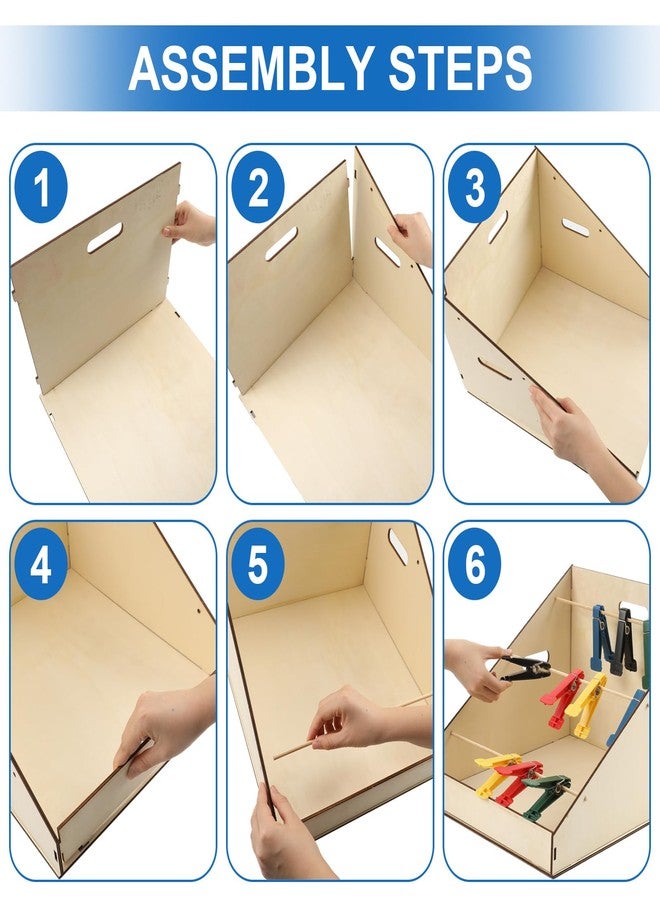 ASSEMBLY STEPS

1

2

3

4

5

6